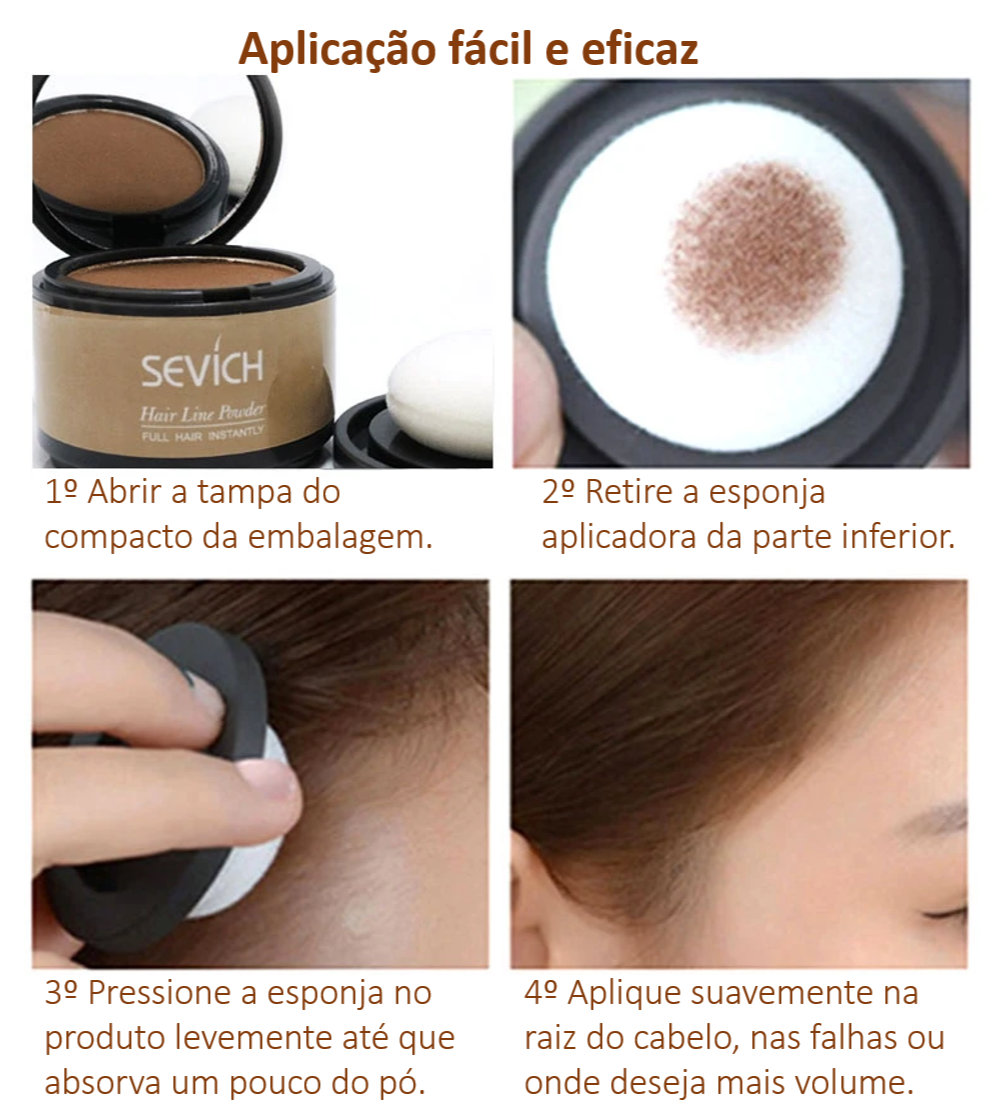 Aplicação fácil e eficaz

SEVICH
Hair Line Powder
FULL HAIR INSTANTLY

1º Abrir a tampa do compacto da embalagem.

2º Retire a esponja aplicadora da parte inferior.

3º Pressione a esponja no produto levemente até que absorva um pouco do pó.

4º Aplique suavemente na raiz do cabelo, nas falhas ou onde deseja mais volume.